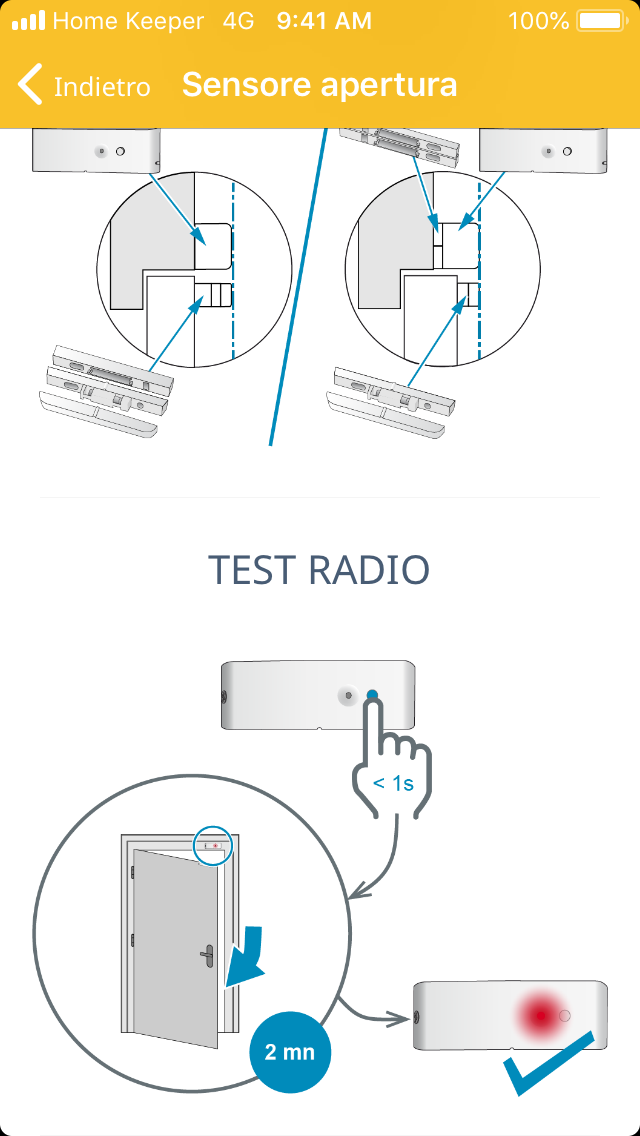 Home Keeper 4G 9:41 AM 100%

Indietro Sensore apertura

TEST RADIO

< 1s

2 mn